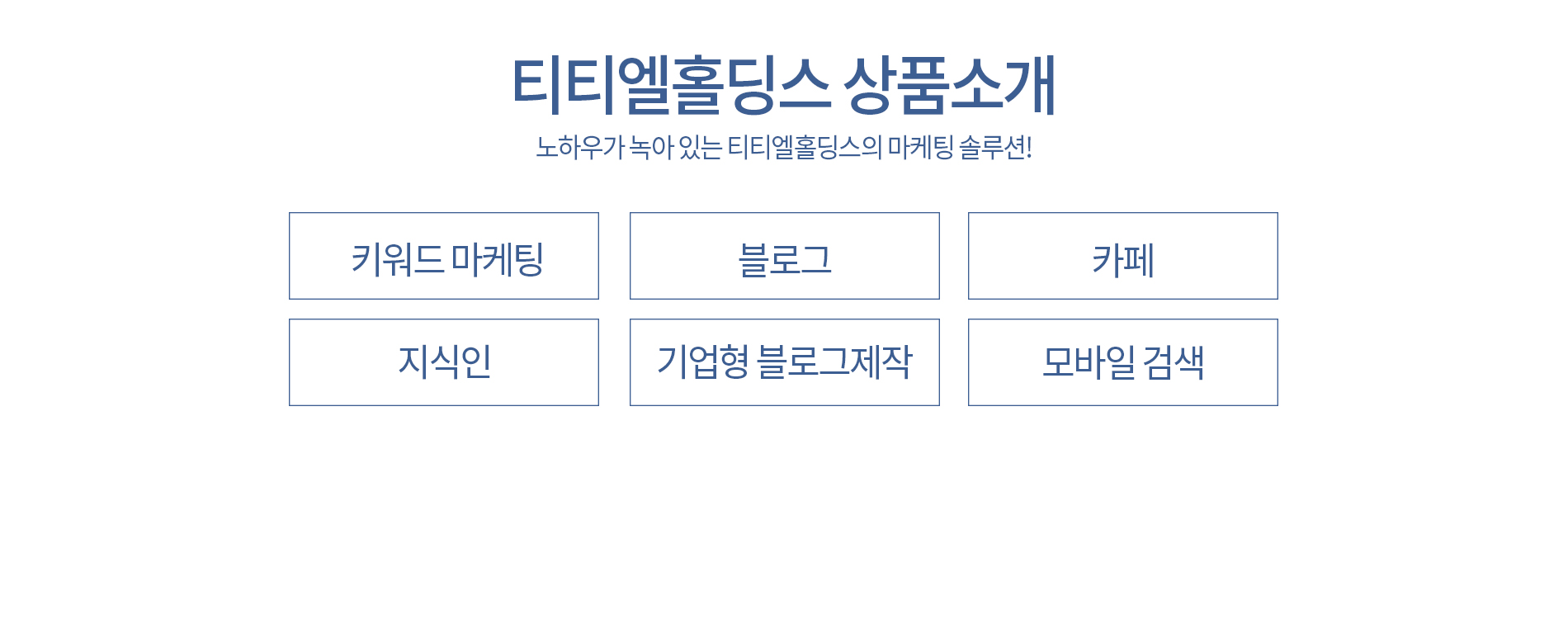 티티엘홀딩스 상품소개

노하우가 녹아 있는 티티엘홀딩스의 마케팅 솔루션!

키워드 마케팅

블로그

카페

지식인

기업형 블로그제작

모바일 검색